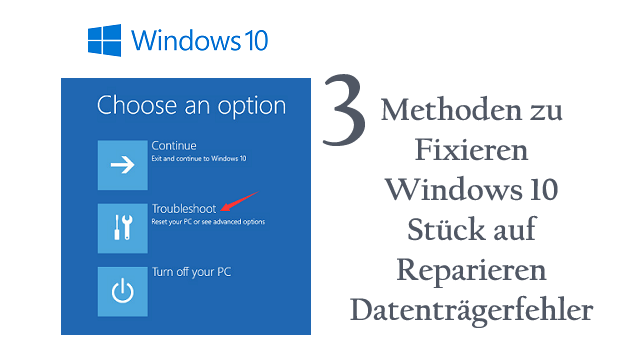 Windows 10

Choose an option

Continue
Exit and continue to Windows 10

Troubleshoot
Reset your PC or see advanced options

Turn off your PC

3 Methoden zu Fixieren Windows 10 Stück auf Reparieren Datenträgerfehler